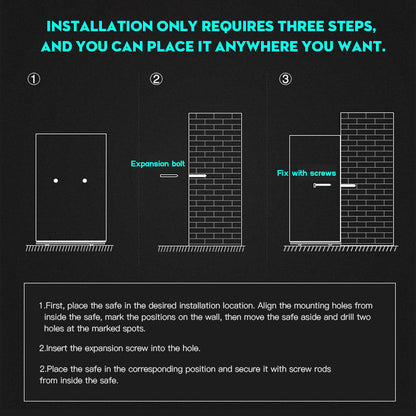 INSTALLATION ONLY REQUIRES THREE STEPS, AND YOU CAN PLACE IT ANYWHERE YOU WANT.

①

②

Expansion bolt

③

Fix with screws

1.First, place the safe in the desired installation location. Align the mounting holes from inside the safe, mark the positions on the wall, then move the safe aside and drill two holes at the marked spots.

2.Insert the expansion screw into the hole.

2.Place the safe in the corresponding position and secure it with screw rods from inside the safe.